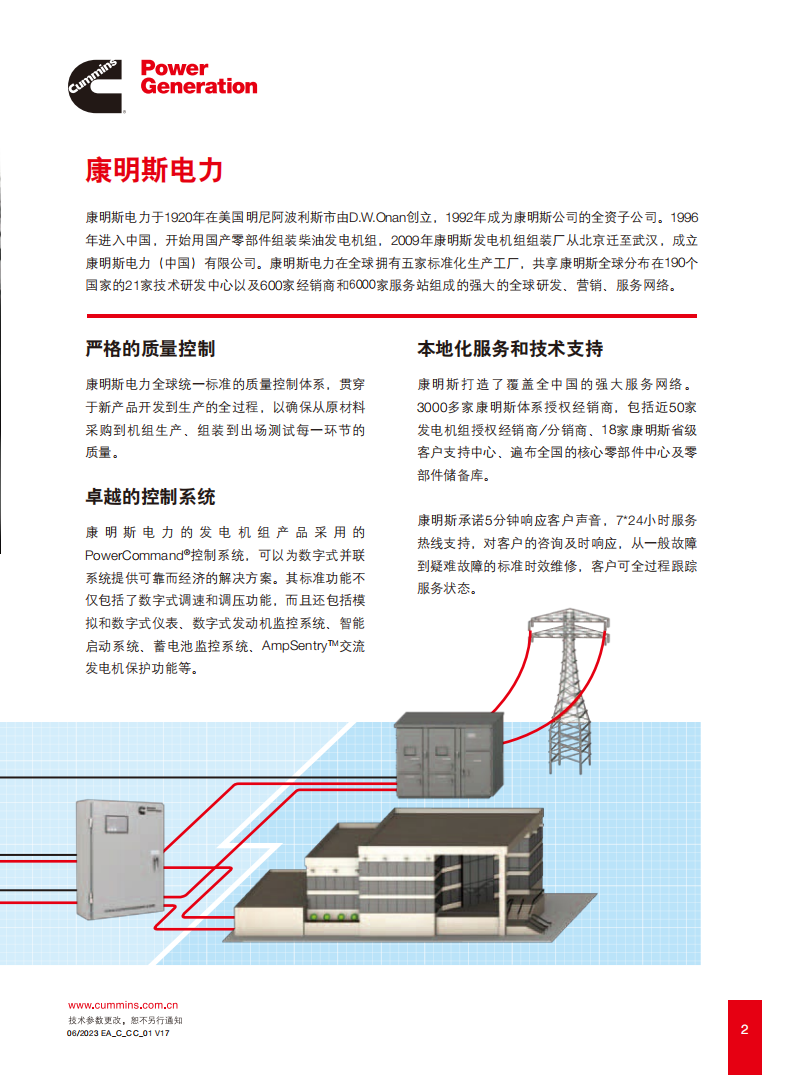 Cummins

Power Generation

康明斯电力

康明斯电力于1920年在美国明尼阿波利斯市由D.W.Onan创立，1992年成为康明斯公司的全资子公司。1996年进入中国，开始用国产零部件组装柴油发电机组，2009年康明斯发电机组组装厂从北京迁至武汉，成立康明斯电力（中国）有限公司。康明斯电力在全球拥有五家标准化生产工厂，共享康明斯全球分布在190个国家的21家技术研发中心以及600家经销商和6000家服务站组成的强大的全球研发、营销、服务网络。

严格的质量控制

康明斯电力全球统一标准的质量控制体系，贯穿于新产品开发到生产的全过程，以确保从原材料采购到机组生产、组装到出场测试每一环节的质量。

卓越的控制系统

康明斯电力的发电机组产品采用的PowerCommand®控制系统，可以为数字式并联系统提供可靠而经济的解决方案。其标准功能不仅包括了数字式调速和调压功能，而且还包括模拟和数字式仪表、数字式发动机监控系统、智能启动系统、蓄电池监控系统、AmpSentry™交流发电机保护功能等。

本地化服务和技术支持

康明斯打造了覆盖全中国的强大服务网络。3000多家康明斯体系授权经销商，包括近50家发电机组授权经销商/分销商、18家康明斯省级客户支持中心、遍布全国的核心零部件中心及零部件储备库。

康明斯承诺5分钟响应客户声音，7*24小时服务热线支持，对客户的咨询及时响应，从一般故障到疑难故障的标准时效维修，客户可全过程跟踪服务状态。

www.cummins.com.cn
技术参数更改，恕不另行通知
06/2023 EA_C_CC_01 V17

2